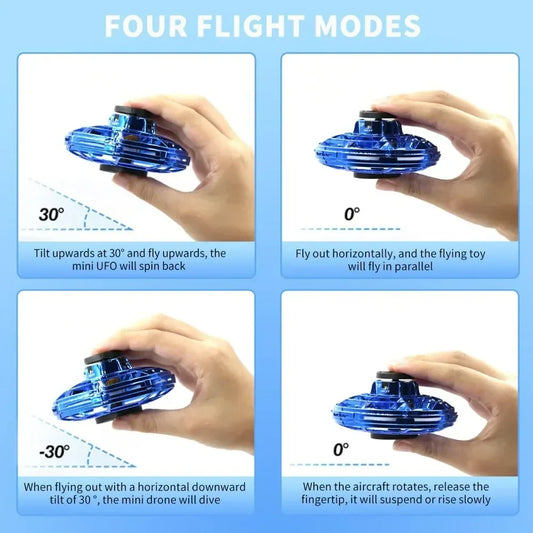 FOUR FLIGHT MODES

30°

Tilt upwards at 30° and fly upwards, the mini UFO will spin back

0°

Fly out horizontally, and the flying toy will fly in parallel

-30°

When flying out with a horizontal downward tilt of 30 °, the mini drone will dive

0°

When the aircraft rotates, release the fingertip, it will suspend or rise slowly