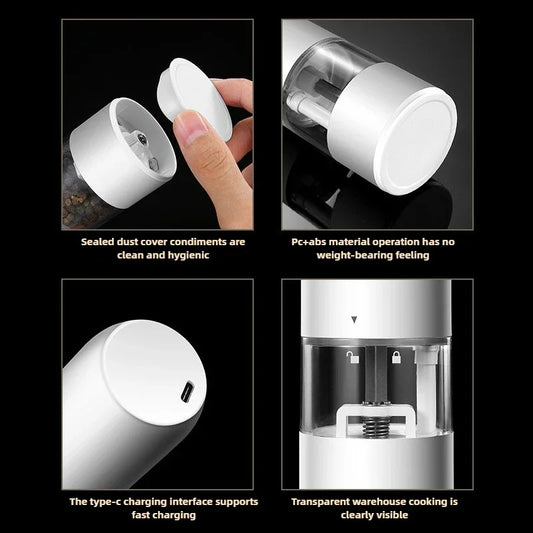 Sealed dust cover condiments are clean and hygienic

Pc+abs material operation has no weight-bearing feeling

The type-c charging interface supports fast charging

Transparent warehouse cooking is clearly visible