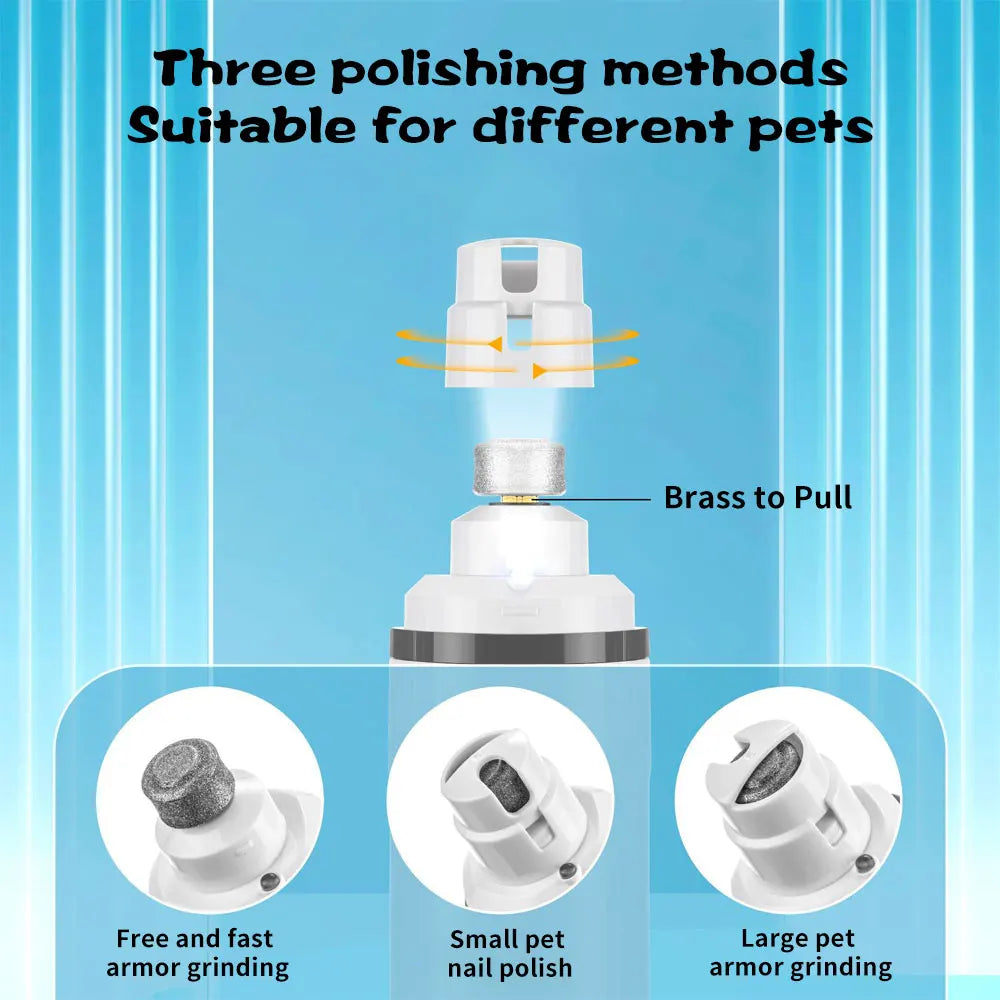 Three polishing methods
Suitable for different pets

Brass to Pull

Free and fast armor grinding

Small pet nail polish

Large pet armor grinding