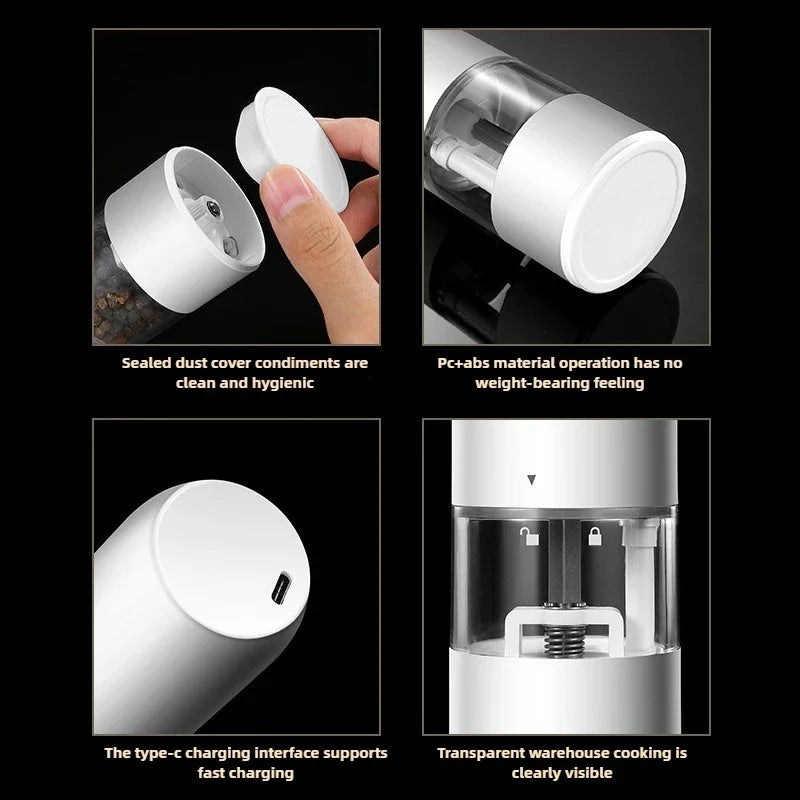 Sealed dust cover condiments are clean and hygienic

Pc+abs material operation has no weight-bearing feeling

The type-c charging interface supports fast charging

Transparent warehouse cooking is clearly visible