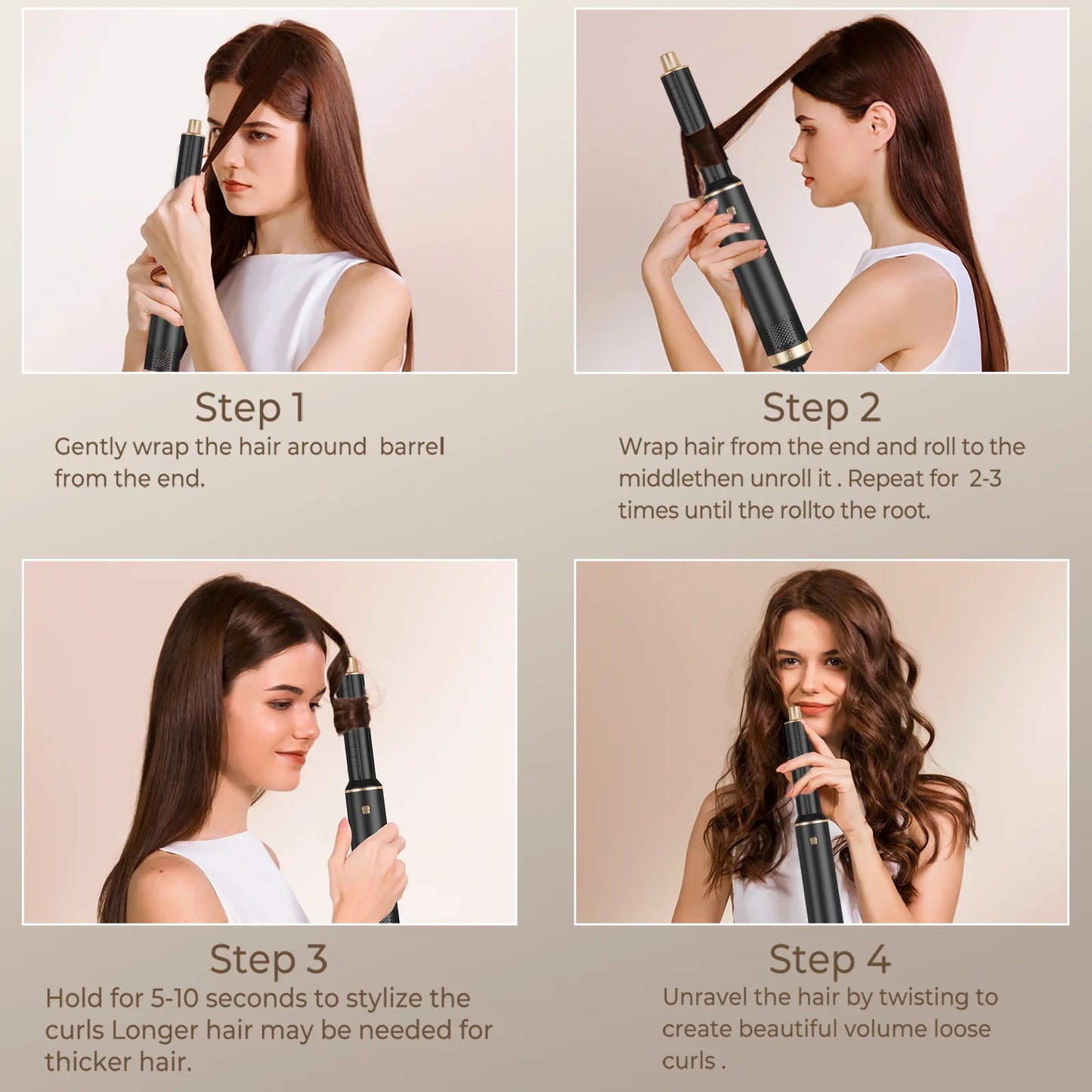 Step 1
Gently wrap the hair around barrel from the end.

Step 2
Wrap hair from the end and roll to the middlethen unroll it . Repeat for 2-3 times until the rollto the root.

Step 3
Hold for 5-10 seconds to stylize the curls Longer hair may be needed for thicker hair.

Step 4
Unravel the hair by twisting to create beautiful volume loose curls .