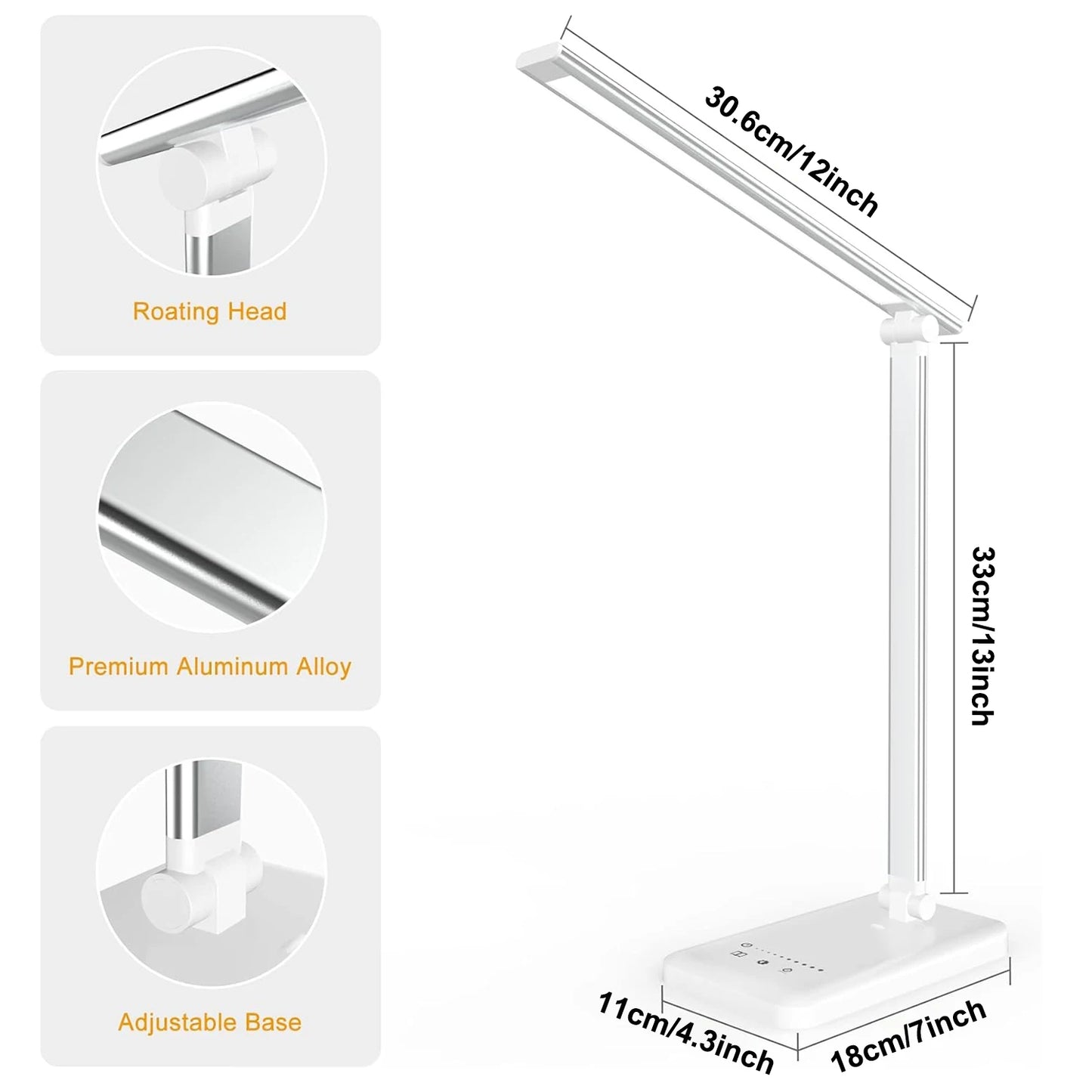 Roating Head

Premium Aluminum Alloy

Adjustable Base

30.6cm/12inch

33cm/13inch

11cm/4.3inch

18cm/7inch