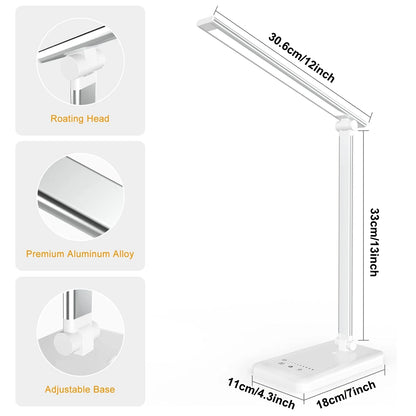 Roating Head

Premium Aluminum Alloy

Adjustable Base

30.6cm/12inch

33cm/13inch

11cm/4.3inch

18cm/7inch